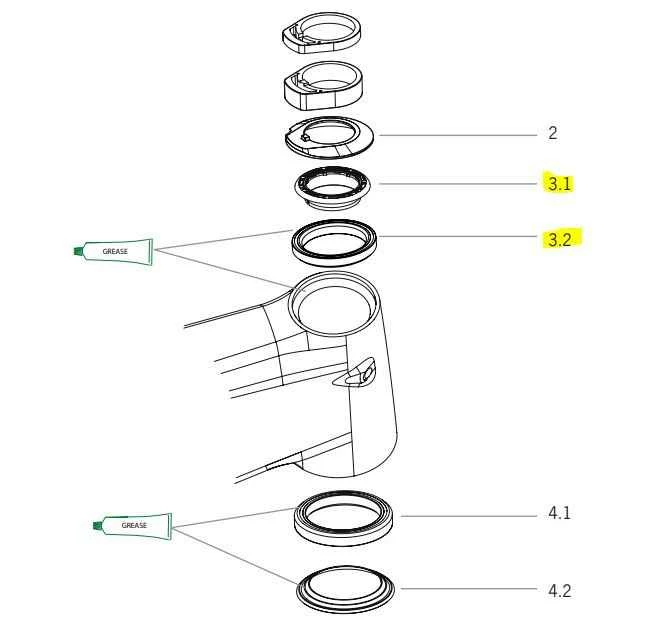 2

3.1

GREASE

3.2

GREASE

4.1

4.2