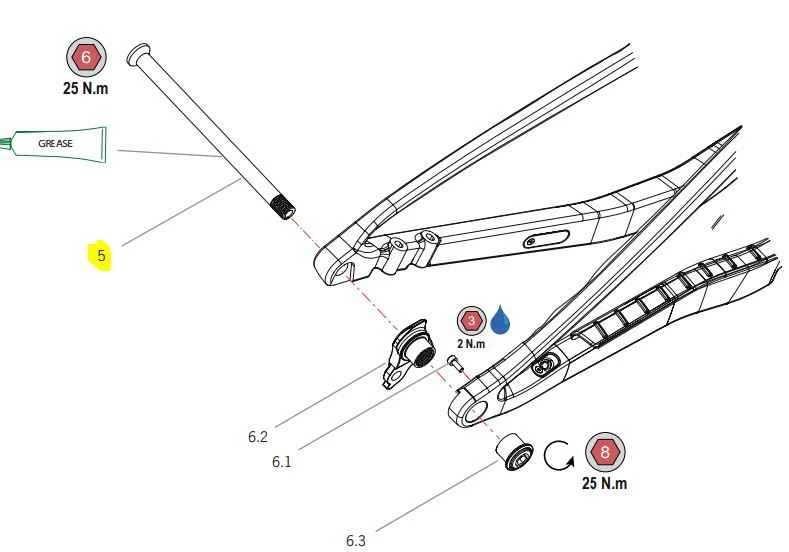 6
25 N.m

GREASE

5

3
2 N.m

6.2

6.1

8
25 N.m

6.3