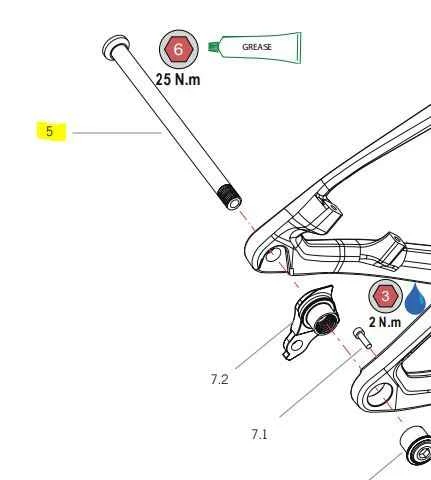 6
GREASE
25 N.m
5
3
2 N.m
7.2
7.1